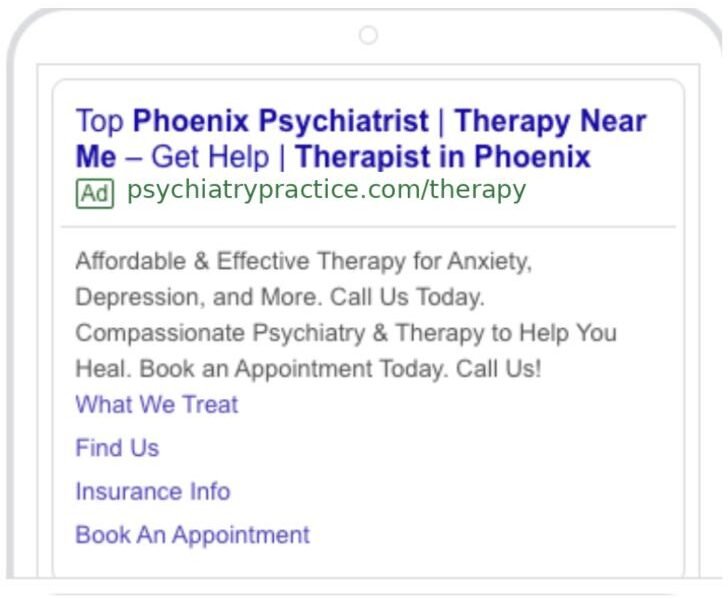 Top Phoenix Psychiatrist | Therapy Near Me – Get Help | Therapist in Phoenix

Ad psychiatrypractice.com/therapy

Affordable & Effective Therapy for Anxiety, Depression, and More. Call Us Today. Compassionate Psychiatry & Therapy to Help You Heal. Book an Appointment Today. Call Us!

What We Treat

Find Us

Insurance Info

Book An Appointment